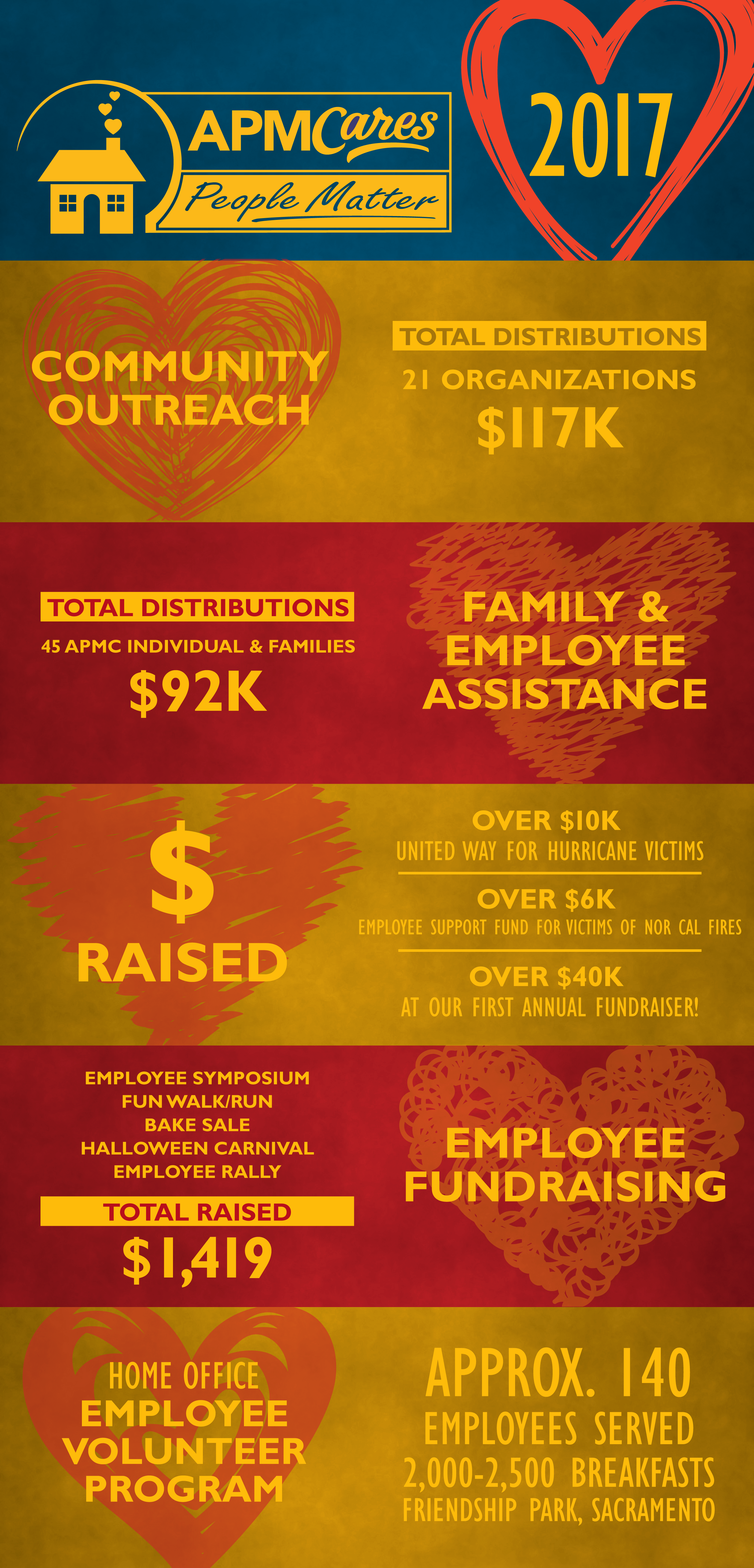 APMCares
People Matter

2017

COMMUNITY OUTREACH

TOTAL DISTRIBUTIONS
21 ORGANIZATIONS
$117K

TOTAL DISTRIBUTIONS
45 APMC INDIVIDUAL & FAMILIES
$92K

FAMILY & EMPLOYEE ASSISTANCE

$
RAISED

OVER $10K
UNITED WAY FOR HURRICANE VICTIMS

OVER $6K
EMPLOYEE SUPPORT FUND FOR VICTIMS OF NOR CAL FIRES

OVER $40K
AT OUR FIRST ANNUAL FUNDRAISER!

EMPLOYEE SYMPOSIUM
FUN WALK/RUN
BAKE SALE
HALLOWEEN CARNIVAL
EMPLOYEE RALLY

TOTAL RAISED
$1,419

EMPLOYEE FUNDRAISING

HOME OFFICE
EMPLOYEE VOLUNTEER PROGRAM

APPROX. 140
EMPLOYEES SERVED
2,000-2,500 BREAKFASTS
FRIENDSHIP PARK, SACRAMENTO